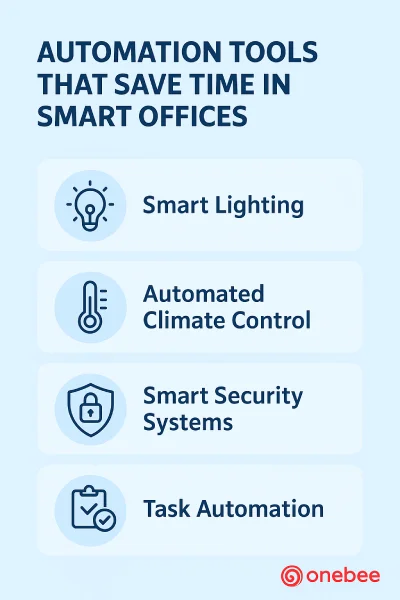 AUTOMATION TOOLS THAT SAVE TIME IN SMART OFFICES

Smart Lighting

Automated Climate Control

Smart Security Systems

Task Automation

onebee